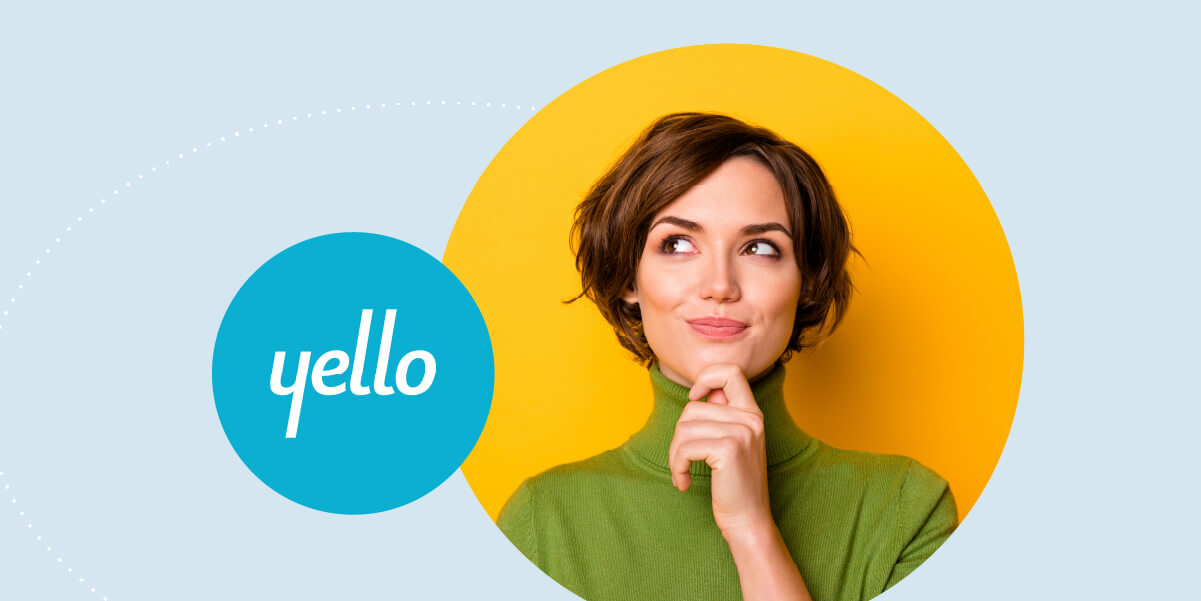 yello