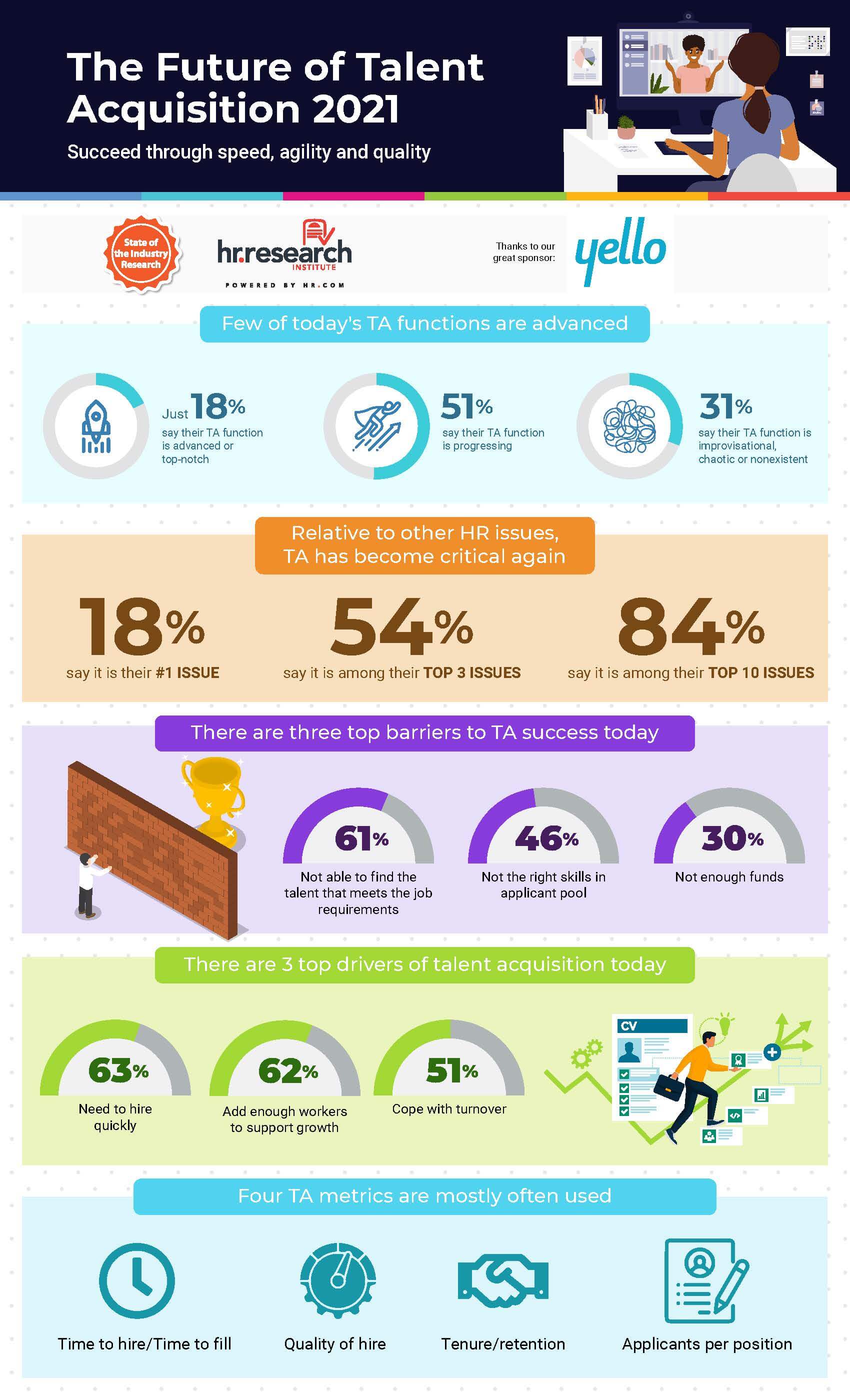 The Future of Talent Acquisition 2021

Succeed through speed, agility and quality

State of the Industry Research

hr.research INSTITUTE

POWERED BY HR.COM

Thanks to our great sponsor:

yello

Few of today's TA functions are advanced

Just 18% say their TA function is advanced or top-notch

51% say their TA function is progressing

31% say their TA function is improvisational, chaotic or nonexistent

Relative to other HR issues, TA has become critical again

18% say it is their #1 ISSUE

54% say it is among their TOP 3 ISSUES

84% say it is among their TOP 10 ISSUES

There are three top barriers to TA success today

61% Not able to find the talent that meets the job requirements

46% Not the right skills in applicant pool

30% Not enough funds

There are 3 top drivers of talent acquisition today

63% Need to hire quickly

62% Add enough workers to support growth

51% Cope with turnover

CV

Four TA metrics are mostly often used

Time to hire/Time to fill

Quality of hire

Tenure/retention

Applicants per position