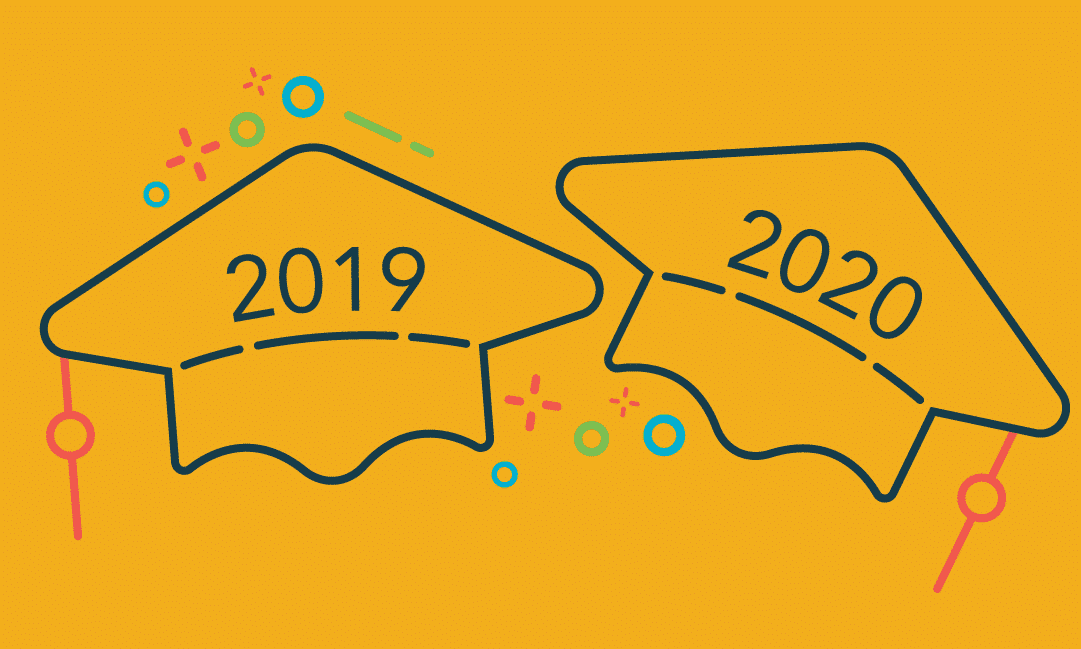 2019

2020